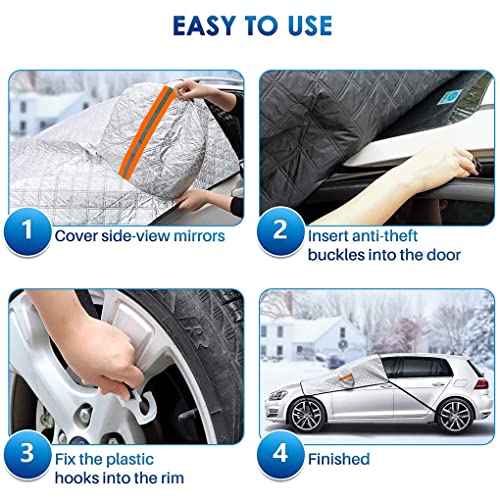 EASY TO USE

1 Cover side-view mirrors

2 Insert anti-theft buckles into the door

3 Fix the plastic hooks into the rim

4 Finished