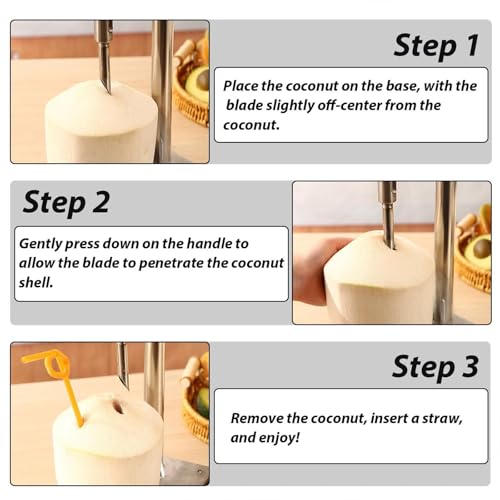 Step 1

Place the coconut on the base, with the blade slightly off-center from the coconut.

Step 2

Gently press down on the handle to allow the blade to penetrate the coconut shell.

Step 3

Remove the coconut, insert a straw, and enjoy!