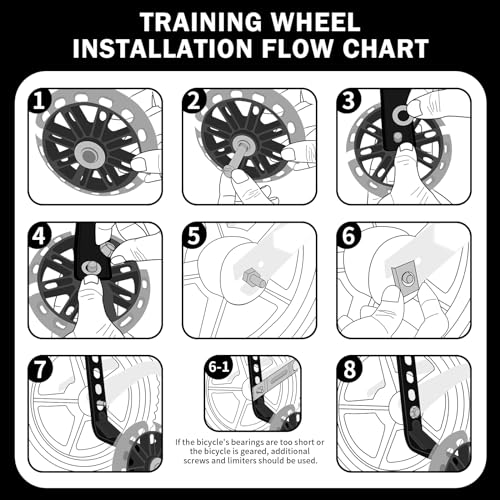 TRAINING WHEEL INSTALLATION FLOW CHART

1

2

3

4

5

6

7

6-1

If the bicycle's bearings are too short or the bicycle is geared, additional screws and limiters should be used.

8