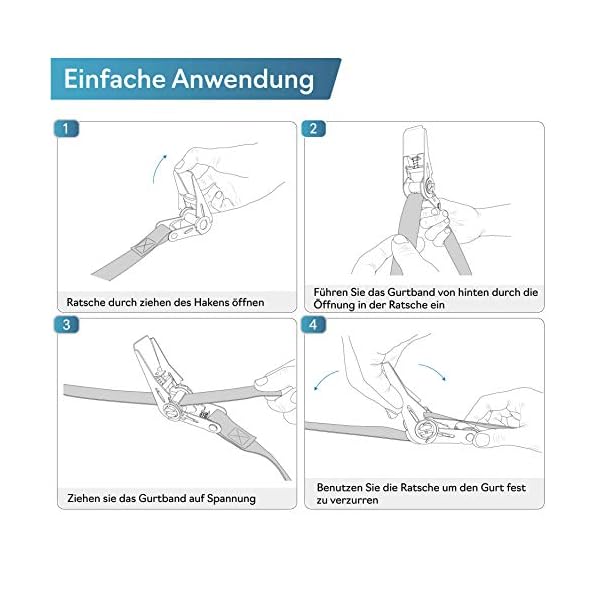 Einfache Anwendung

1

Ratsche durch ziehen des Hakens öffnen

2

Führen Sie das Gurtband von hinten durch die Öffnung in der Ratsche ein

3

Ziehen sie das Gurtband auf Spannung

4

Benutzen Sie die Ratsche um den Gurt fest zu verzurren