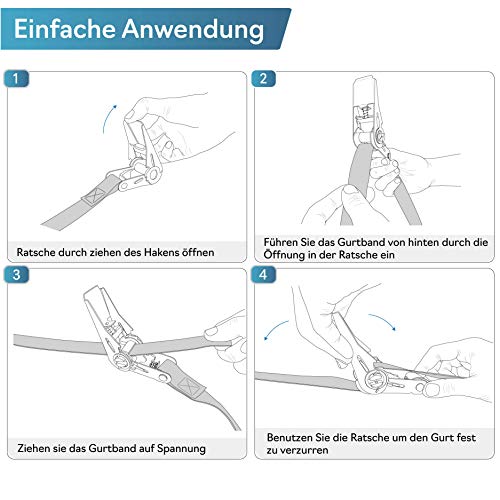 Einfache Anwendung

1

Ratsche durch ziehen des Hakens öffnen

2

Führen Sie das Gurtband von hinten durch die Öffnung in der Ratsche ein

3

Ziehen sie das Gurtband auf Spannung

4

Benutzen Sie die Ratsche um den Gurt fest zu verzurren