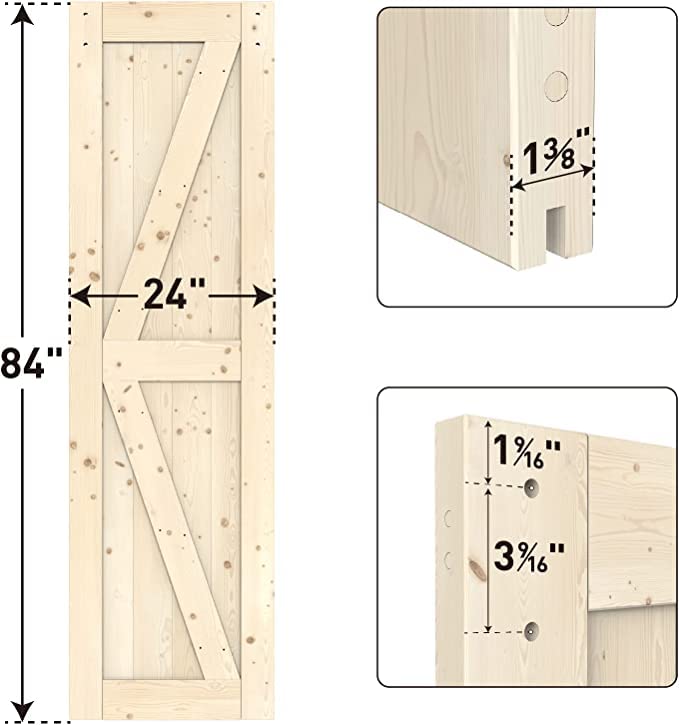 84"

24"

$1\frac{3}{8}$"

$1\frac{9}{16}$"

$3\frac{9}{16}$"