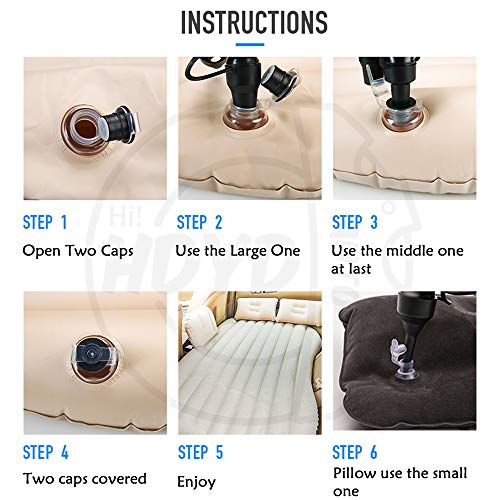 INSTRUCTIONS

STEP 1
Open Two Caps

STEP 2
Use the Large One

STEP 3
Use the middle one at last

STEP 4
Two caps covered

STEP 5
Enjoy

STEP 6
Pillow use the small one

Hi!
HDYD