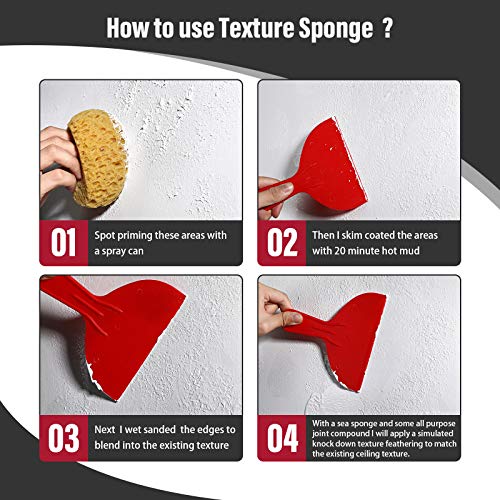 How to use Texture Sponge ?

01 Spot priming these areas with a spray can

02 Then I skim coated the areas with 20 minute hot mud

03 Next I wet sanded the edges to blend into the existing texture

04 With a sea sponge and some all purpose joint compound I will apply a simulated knock down texture feathering to match the existing ceiling texture.