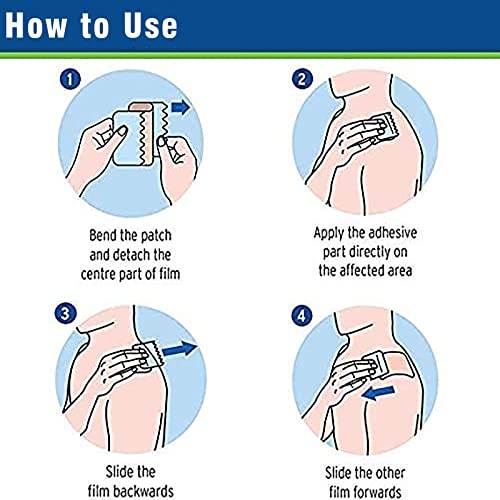 How to Use

1

Bend the patch and detach the centre part of film

2

Apply the adhesive part directly on the affected area

3

Slide the film backwards

4

Slide the other film forwards