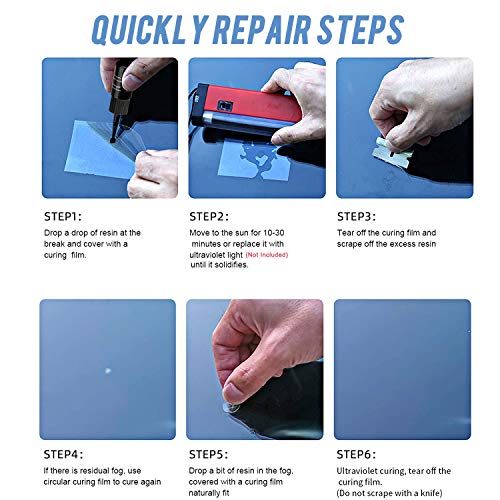 QUICKLY REPAIR STEPS

STEP1:
Drop a drop of resin at the break and cover with a curing film.

STEP2:
Move to the sun for 10-30 minutes or replace it with ultraviolet light (Not Included) until it solidifies.

STEP3:
Tear off the curing film and scrape off the excess resin

STEP4:
If there is residual fog, use circular curing film to cure again

STEP5:
Drop a bit of resin in the fog, covered with a curing film naturally fit

STEP6:
Ultraviolet curing, tear off the curing film.
(Do not scrape with a knife)