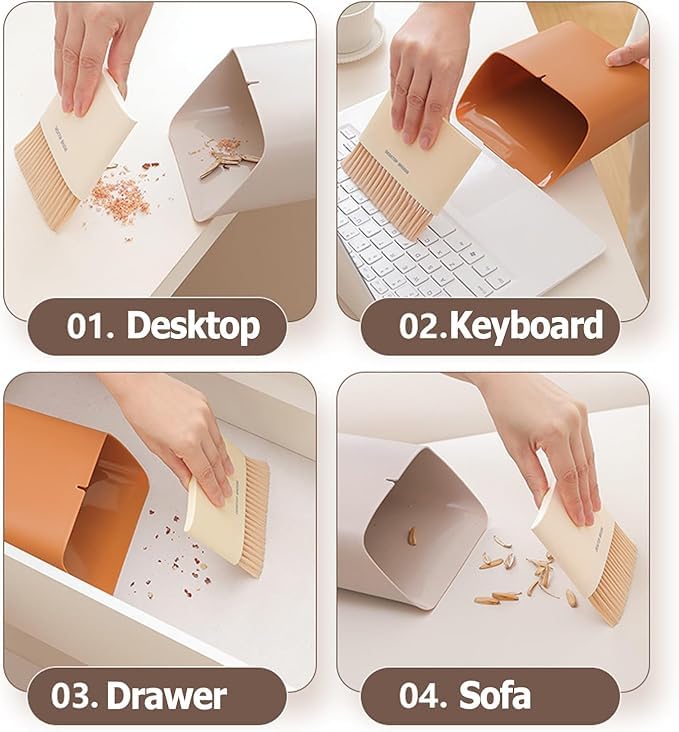 01. Desktop

02.Keyboard

03. Drawer

04. Sofa