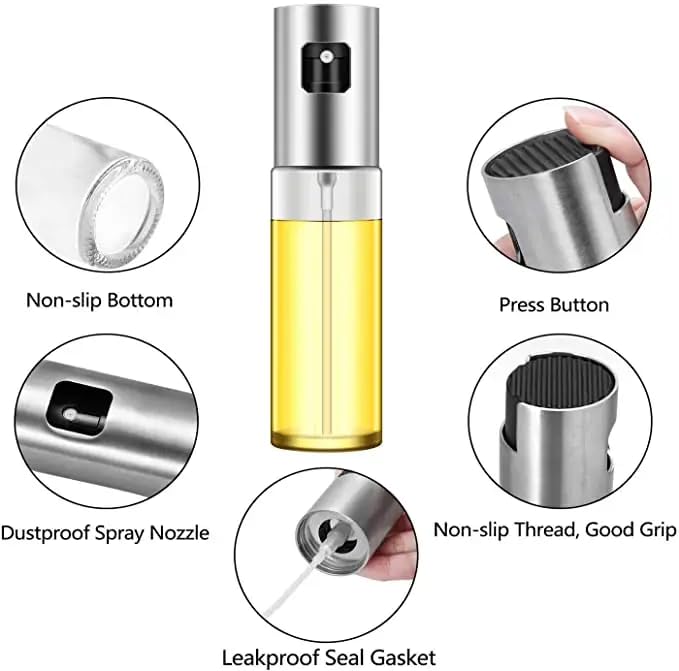 Non-slip Bottom

Press Button

Dustproof Spray Nozzle

Non-slip Thread, Good Grip

Leakproof Seal Gasket