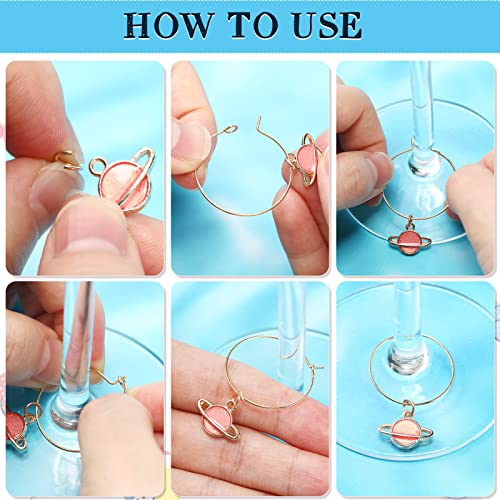 HOW TO USE