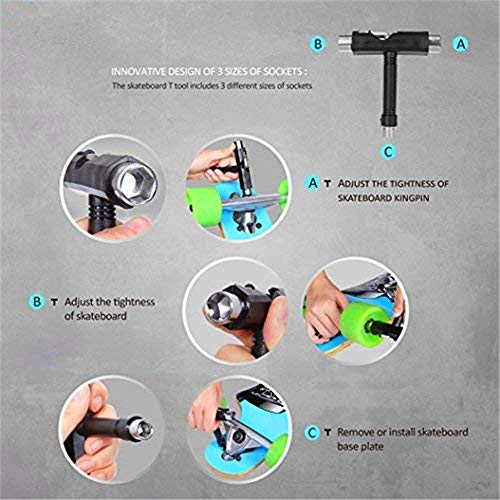 B A

INNOVATIVE DESIGN OF 3 SIZES OF SOCKETS :
The skateboard T tool includes 3 different sizes of sockets

C

A T ADJUST THE TIGHTNESS OF SKATEBOARD KINGPIN

B T Adjust the tightness of skateboard

C T Remove or install skateboard base plate