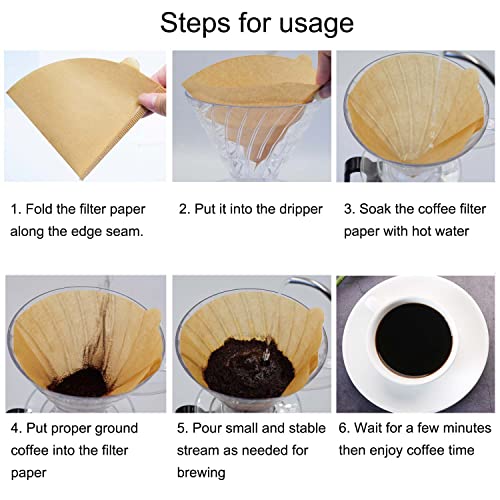 Steps for usage

1. Fold the filter paper along the edge seam.

2. Put it into the dripper

3. Soak the coffee filter paper with hot water

4. Put proper ground coffee into the filter paper

5. Pour small and stable stream as needed for brewing

6. Wait for a few minutes then enjoy coffee time