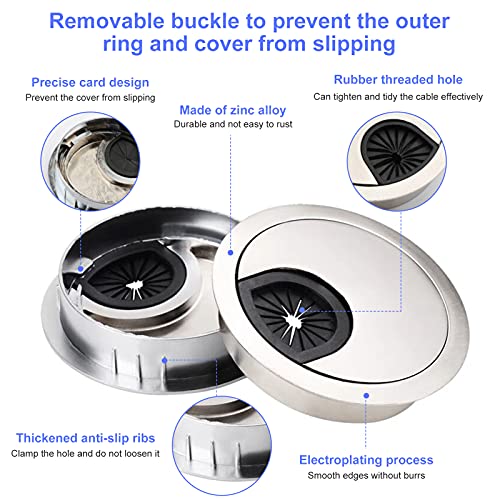 Removable buckle to prevent the outer ring and cover from slipping

Precise card design
Prevent the cover from slipping

Made of zinc alloy
Durable and not easy to rust

Rubber threaded hole
Can tighten and tidy the cable effectively

Thickened anti-slip ribs
Clamp the hole and do not loosen it

Electroplating process
Smooth edges without burrs