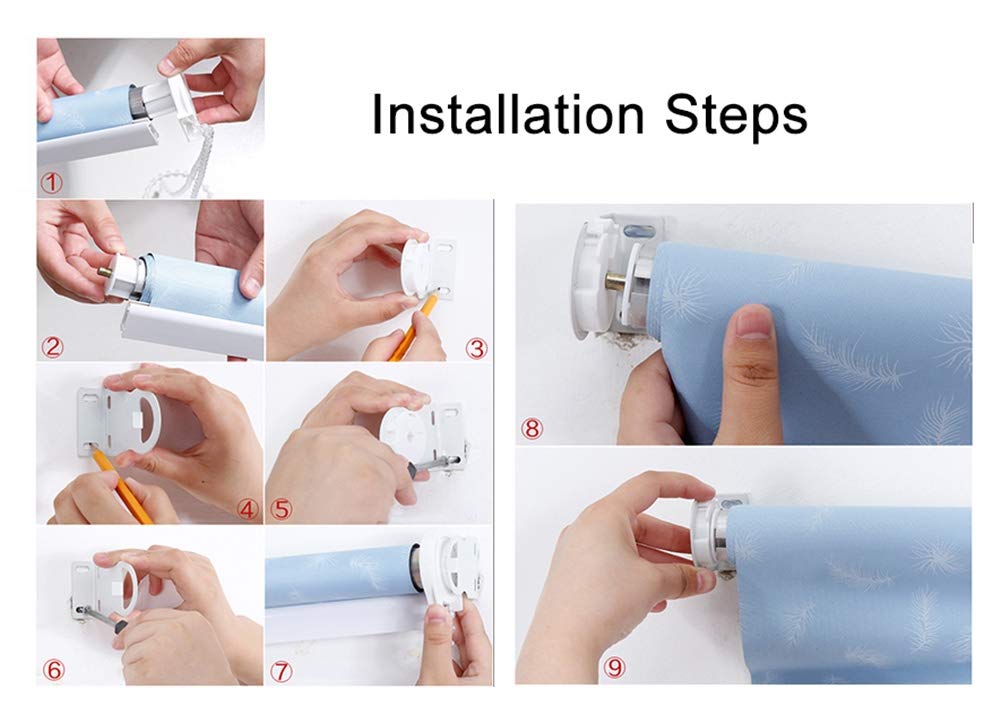 Installation Steps

①

②

③

④

⑤

⑥

⑦

⑧

⑨