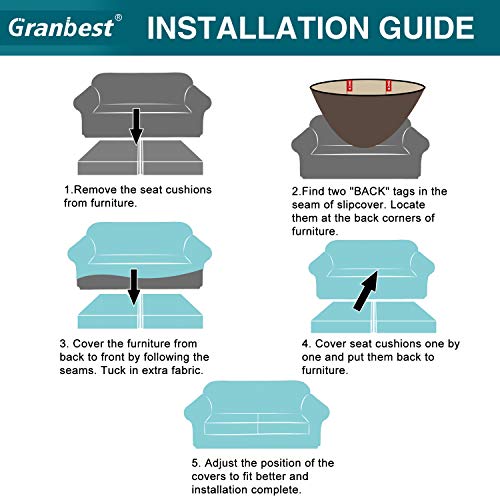 Granbest®

INSTALLATION GUIDE

1.Remove the seat cushions from furniture.

2.Find two "BACK" tags in the seam of slipcover. Locate them at the back corners of furniture.

3. Cover the furniture from back to front by following the seams. Tuck in extra fabric.

4. Cover seat cushions one by one and put them back to furniture.

5. Adjust the position of the covers to fit better and installation complete.