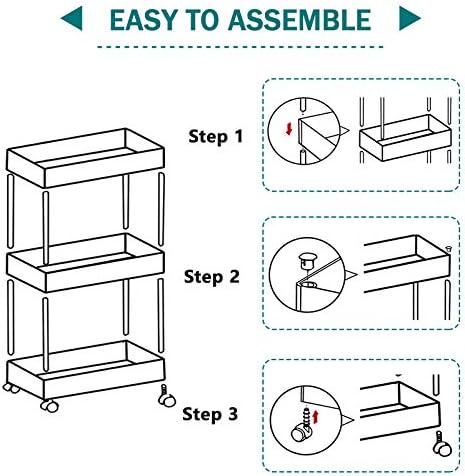 EASY TO ASSEMBLE

Step 1

Step 2

Step 3