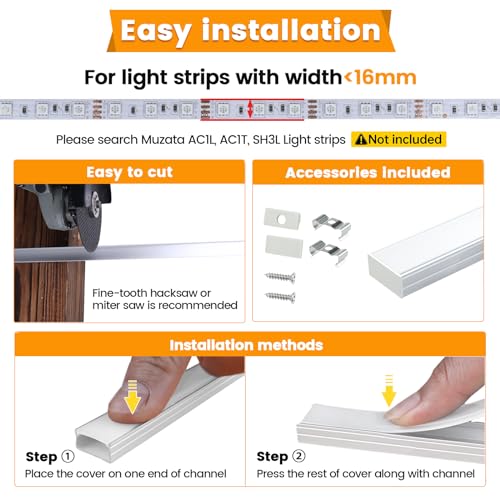 Easy installation

For light strips with width<16mm

Please search Muzata AC1L, AC1T, SH3L Light strips ⚠Not included

Easy to cut

Fine-tooth hacksaw or miter saw is recommended

Accessories included

Installation methods

Step ①
Place the cover on one end of channel

Step ②
Press the rest of cover along with channel