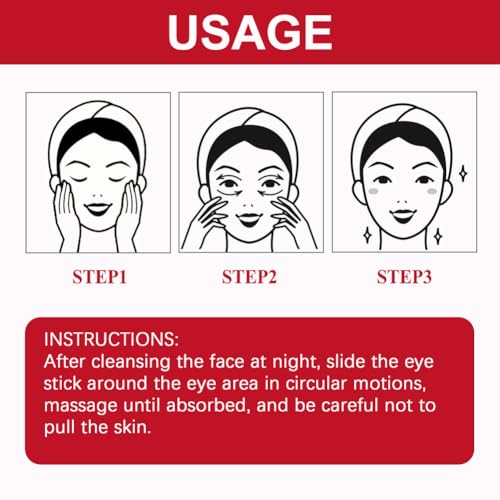 USAGE

STEP1

STEP2

STEP3

INSTRUCTIONS:
After cleansing the face at night, slide the eye stick around the eye area in circular motions, massage until absorbed, and be careful not to pull the skin.