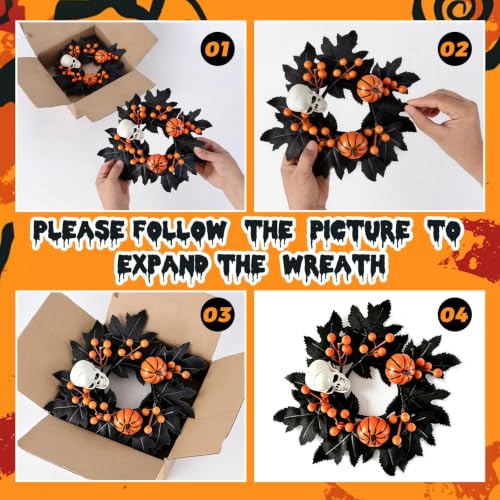 01

02

PLEASE FOLLOW THE PICTURE TO EXPAND THE WREATH

03

04