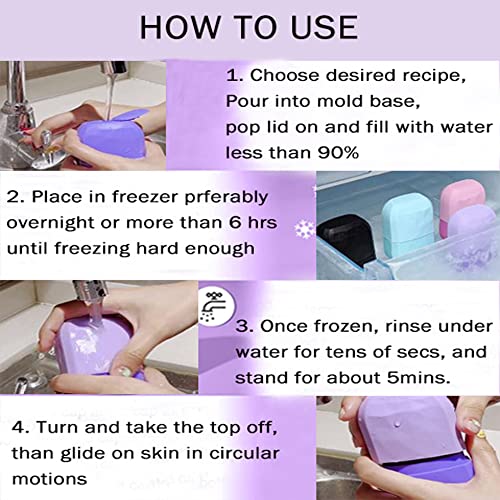 HOW TO USE

1. Choose desired recipe, Pour into mold base, pop lid on and fill with water less than 90%

2. Place in freezer prferably overnight or more than 6 hrs until freezing hard enough

3. Once frozen, rinse under water for tens of secs, and stand for about 5mins.

4. Turn and take the top off, than glide on skin in circular motions