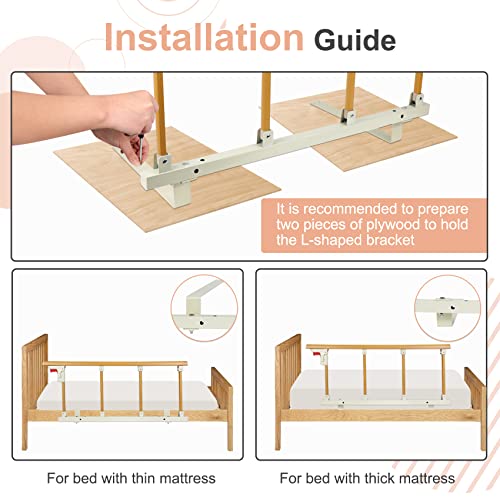 Installation Guide

It is recommended to prepare two pieces of plywood to hold the L-shaped bracket

For bed with thin mattress

For bed with thick mattress