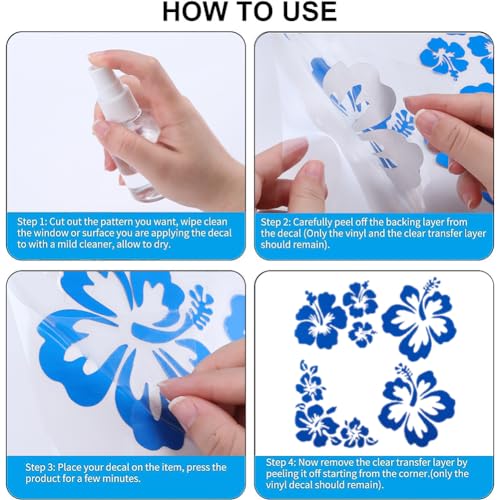 HOW TO USE

Step 1: Cut out the pattern you want, wipe clean the window or surface you are applying the decal to with a mild cleaner, allow to dry.

Step 2: Carefully peel off the backing layer from the decal (Only the vinyl and the clear transfer layer should remain).

Step 3: Place your decal on the item, press the product for a few minutes.

Step 4: Now remove the clear transfer layer by peeling it off starting from the corner.(only the vinyl decal should remain).