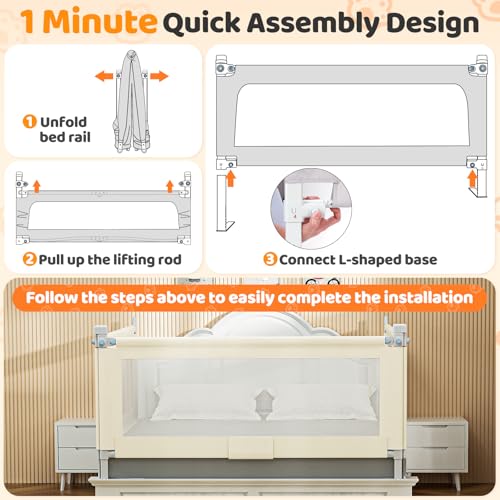 1 Minute Quick Assembly Design

1 Unfold bed rail

2 Pull up the lifting rod

3 Connect L-shaped base

Follow the steps above to easily complete the installation