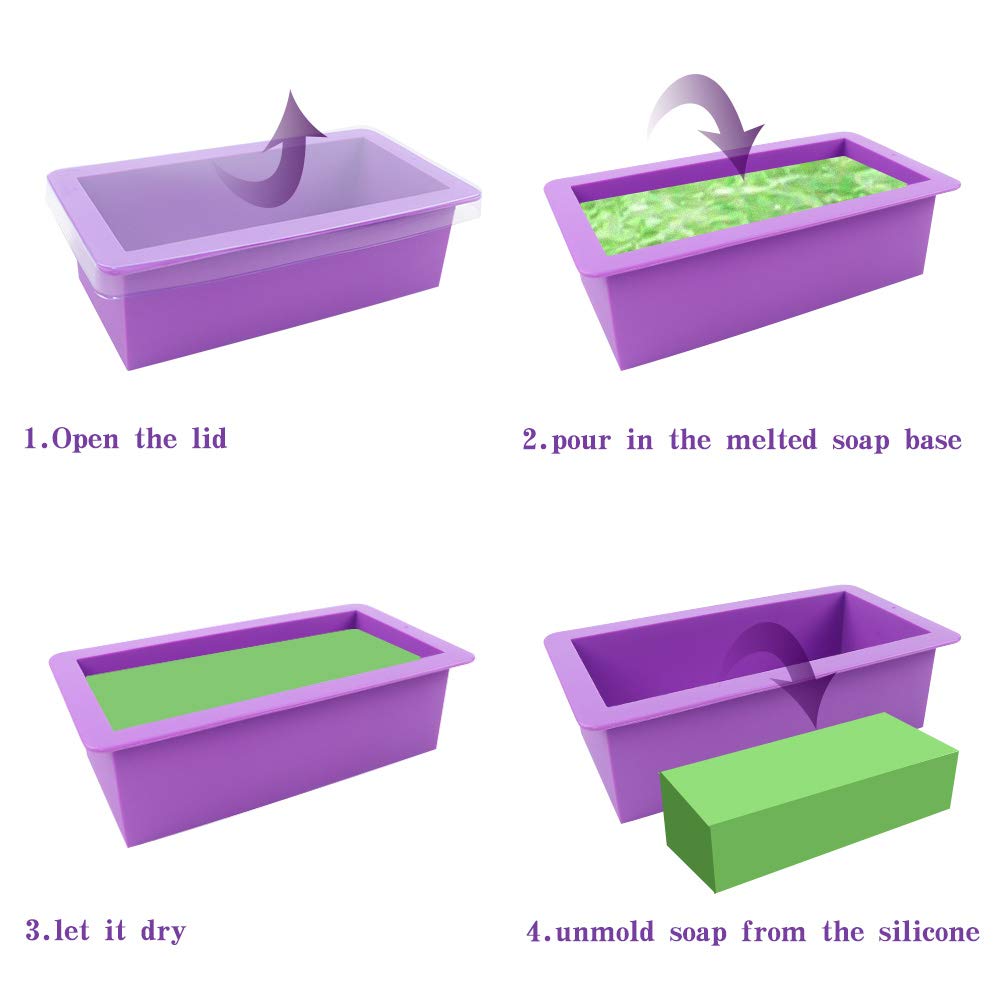 1.Open the lid

2.pour in the melted soap base

3.let it dry

4.unmold soap from the silicone