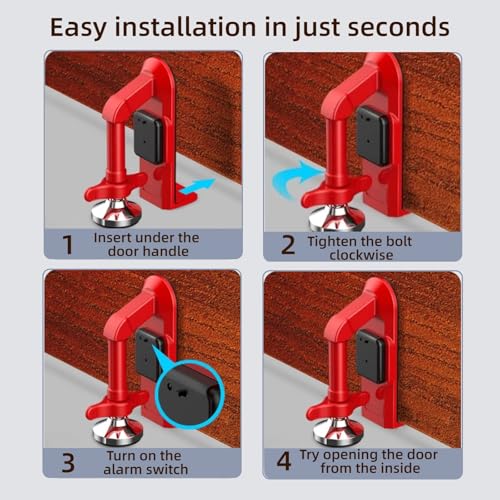 Easy installation in just seconds

1 Insert under the door handle

2 Tighten the bolt clockwise

3 Turn on the alarm switch

4 Try opening the door from the inside