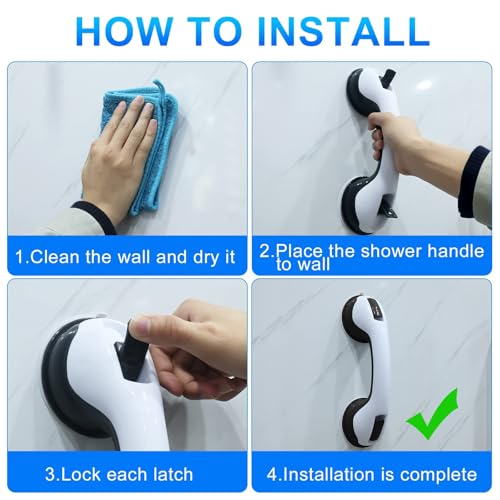 HOW TO INSTALL

1.Clean the wall and dry it

2.Place the shower handle to wall

3.Lock each latch

4.Installation is complete