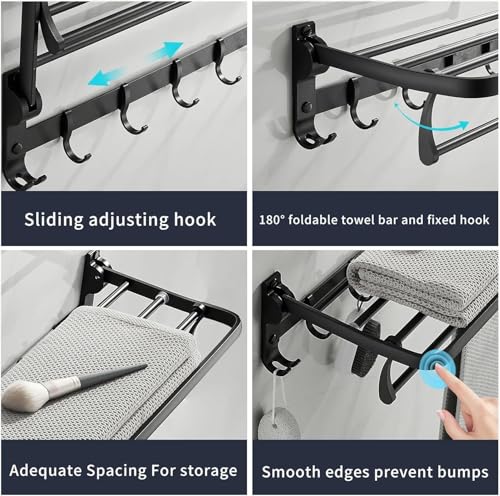 Sliding adjusting hook

180° foldable towel bar and fixed hook

Adequate Spacing For storage

Smooth edges prevent bumps