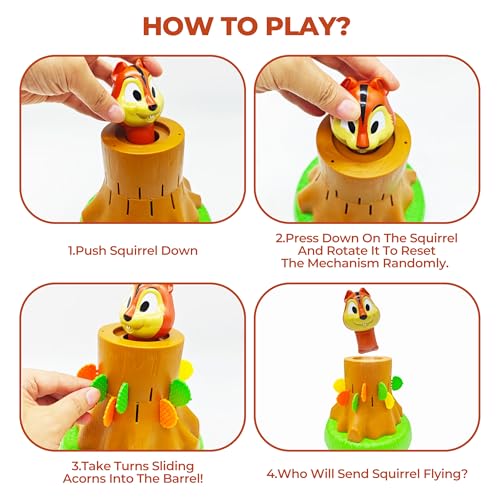 HOW TO PLAY?

1.Push Squirrel Down

2.Press Down On The Squirrel And Rotate It To Reset The Mechanism Randomly.

3.Take Turns Sliding Acorns Into The Barrel!

4.Who Will Send Squirrel Flying?