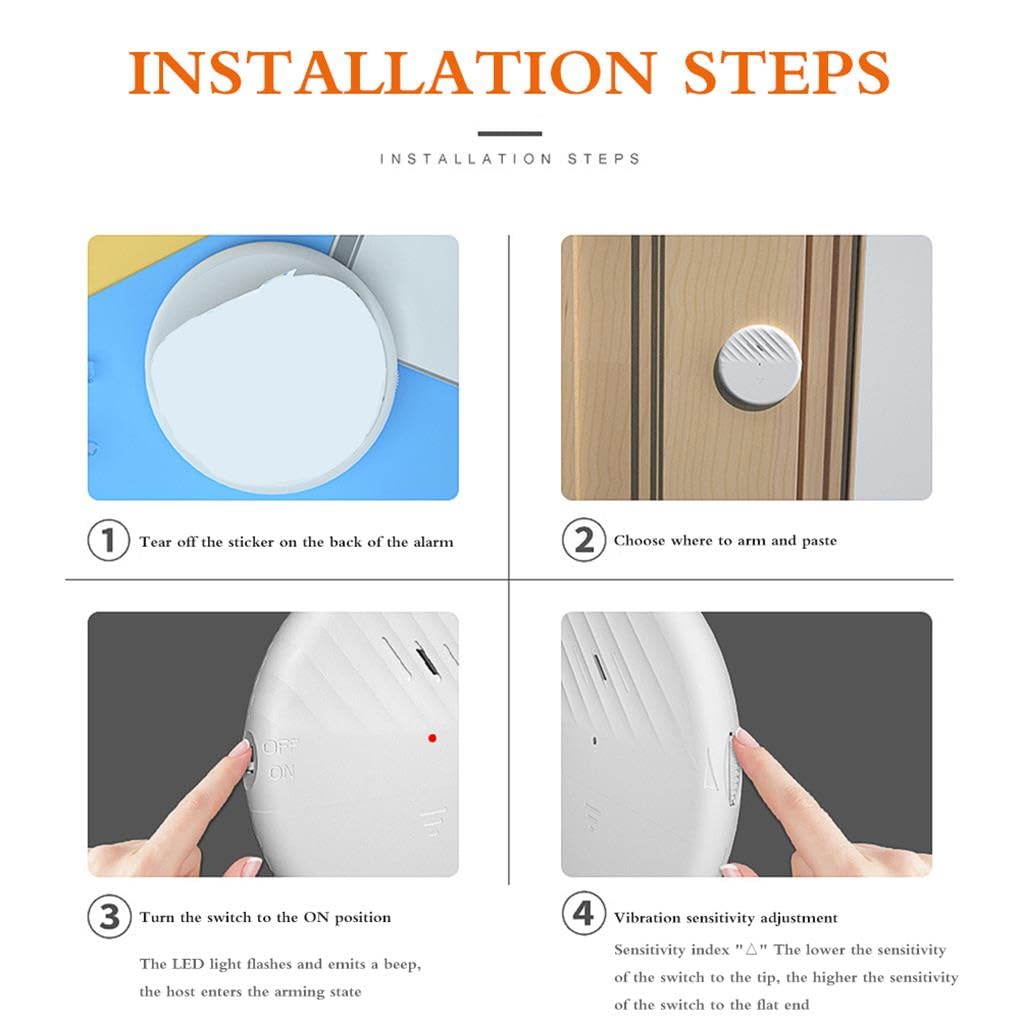 INSTALLATION STEPS

INSTALLATION STEPS

1 Tear off the sticker on the back of the alarm

2 Choose where to arm and paste

OFF
ON

3 Turn the switch to the ON position

The LED light flashes and emits a beep, the host enters the arming state

4 Vibration sensitivity adjustment

Sensitivity index "△" The lower the sensitivity of the switch to the tip, the higher the sensitivity of the switch to the flat end