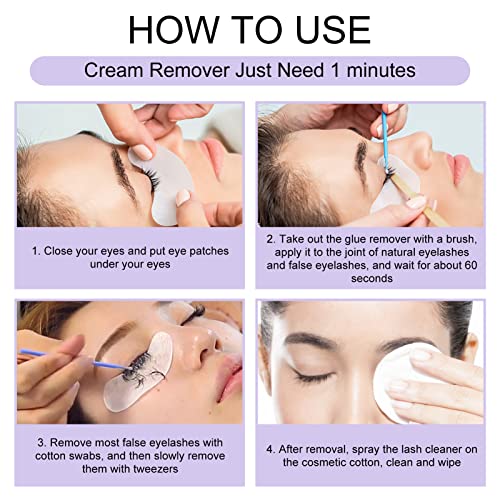 HOW TO USE

Cream Remover Just Need 1 minutes

1. Close your eyes and put eye patches under your eyes

2. Take out the glue remover with a brush, apply it to the joint of natural eyelashes and false eyelashes, and wait for about 60 seconds

3. Remove most false eyelashes with cotton swabs, and then slowly remove them with tweezers

4. After removal, spray the lash cleaner on the cosmetic cotton, clean and wipe