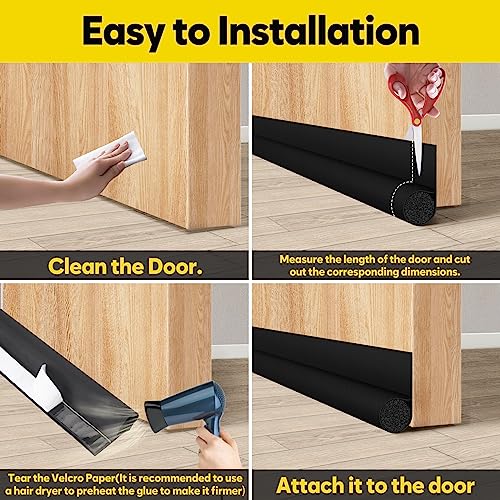 Easy to Installation

Clean the Door.

Measure the length of the door and cut out the corresponding dimensions.

Tear the Velcro Paper(It is recommended to use a hair dryer to preheat the glue to make it firmer)

Attach it to the door