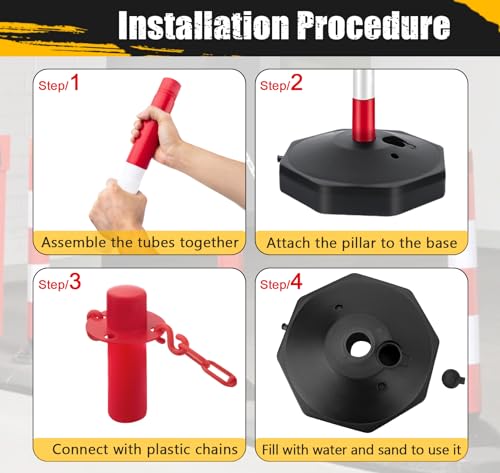 Installation Procedure

Step/1

Assemble the tubes together

Step/2

Attach the pillar to the base

Step/3

Connect with plastic chains

Step/4

Fill with water and sand to use it