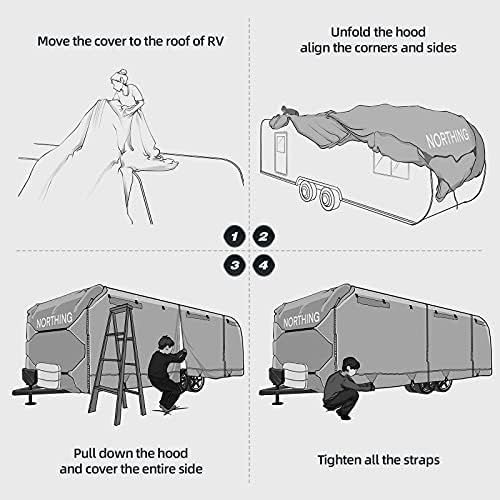 Move the cover to the roof of RV

Unfold the hood
align the corners and sides

NORTHING

1 2
3 4

NORTHING

NORTHING

Pull down the hood
and cover the entire side

Tighten all the straps