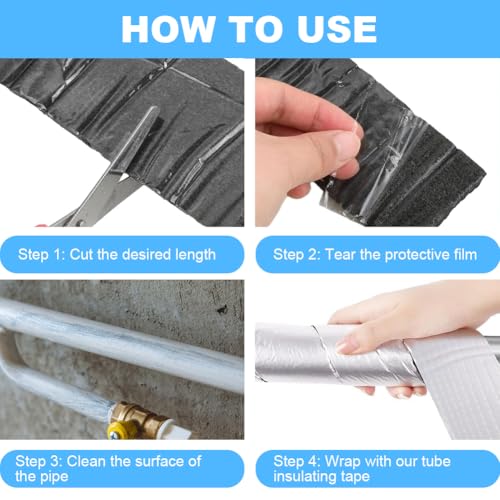 HOW TO USE

Step 1: Cut the desired length

Step 2: Tear the protective film

Step 3: Clean the surface of the pipe

Step 4: Wrap with our tube insulating tape