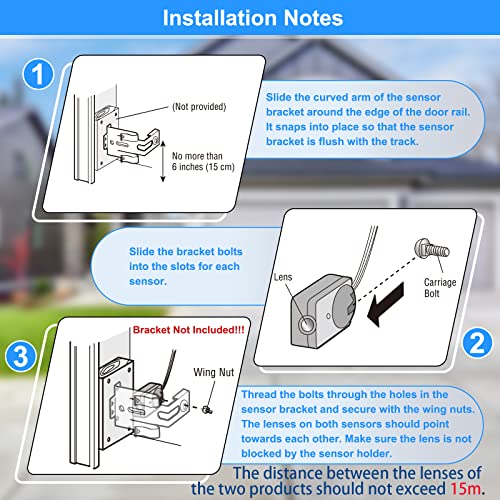 Installation Notes

1

(Not provided)

No more than 6 inches (15 cm)

Slide the curved arm of the sensor bracket around the edge of the door rail. It snaps into place so that the sensor bracket is flush with the track.

Slide the bracket bolts into the slots for each sensor.

Lens

Carriage Bolt

2

3

Bracket Not Included!!!

Wing Nut

Thread the bolts through the holes in the sensor bracket and secure with the wing nuts. The lenses on both sensors should point towards each other. Make sure the lens is not blocked by the sensor holder.

The distance between the lenses of the two products should not exceed 15m.