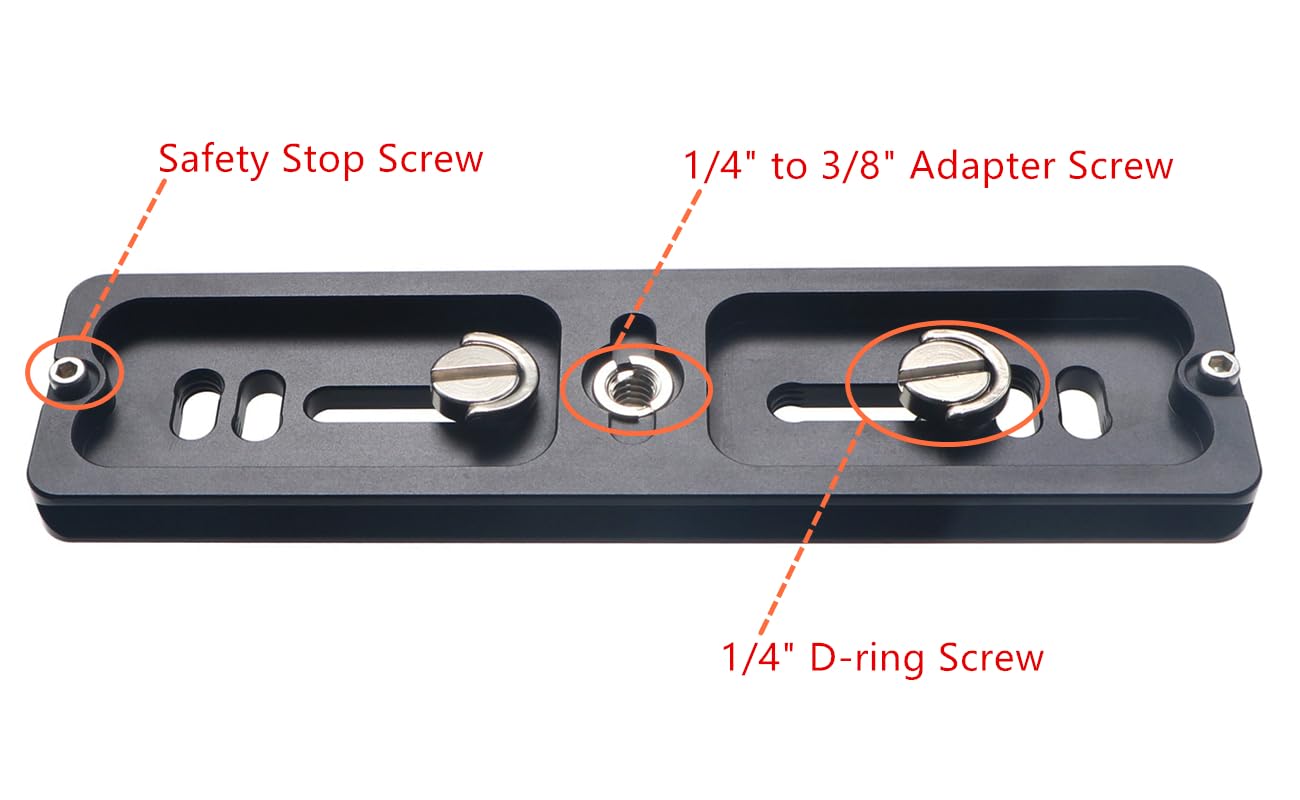 Safety Stop Screw

1/4" to 3/8" Adapter Screw

1/4" D-ring Screw