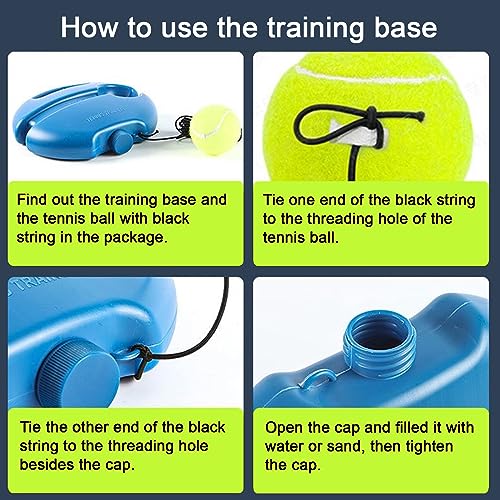 How to use the training base

Find out the training base and the tennis ball with black string in the package.

Tie one end of the black string to the threading hole of the tennis ball.

Tie the other end of the black string to the threading hole besides the cap.

Open the cap and filled it with water or sand, then tighten the cap.