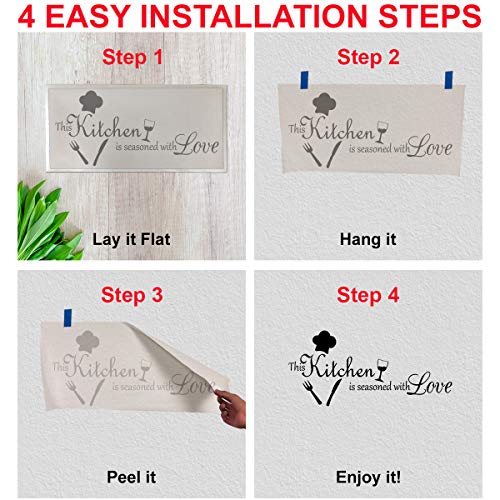 4 EASY INSTALLATION STEPS

Step 1

This Kitchen is seasoned with Love

Lay it Flat

Step 2

This Kitchen is seasoned with Love

Hang it

Step 3

This Kitchen is seasoned with Love

Peel it

Step 4

This Kitchen is seasoned with Love

Enjoy it!