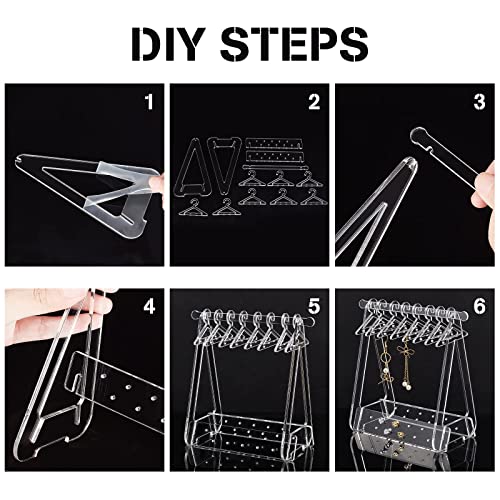 DIY STEPS

1

2

3

4

5

6