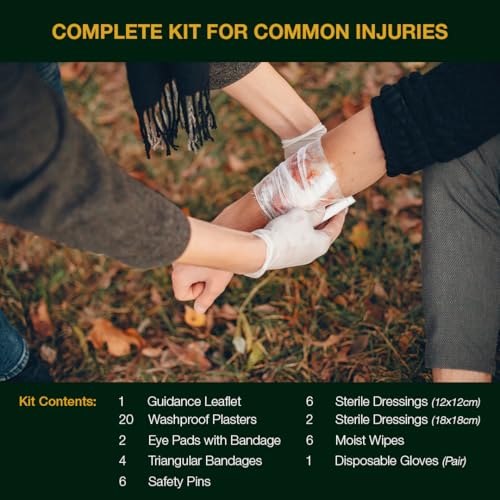 COMPLETE KIT FOR COMMON INJURIES

Kit Contents:

1 Guidance Leaflet
20 Washproof Plasters
2 Eye Pads with Bandage
4 Triangular Bandages
6 Safety Pins

6 Sterile Dressings (12x12cm)
2 Sterile Dressings (18x18cm)
6 Moist Wipes
1 Disposable Gloves (Pair)