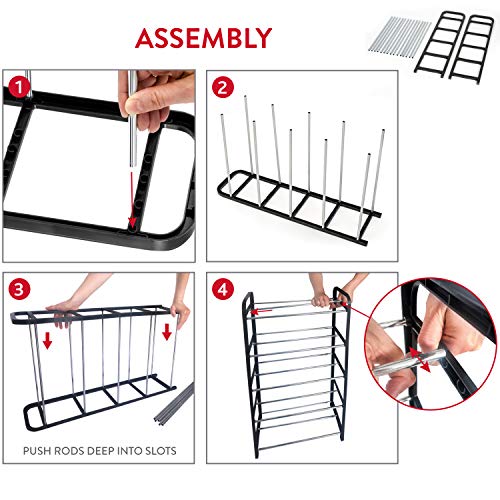 ASSEMBLY

1

2

3

PUSH RODS DEEP INTO SLOTS

4