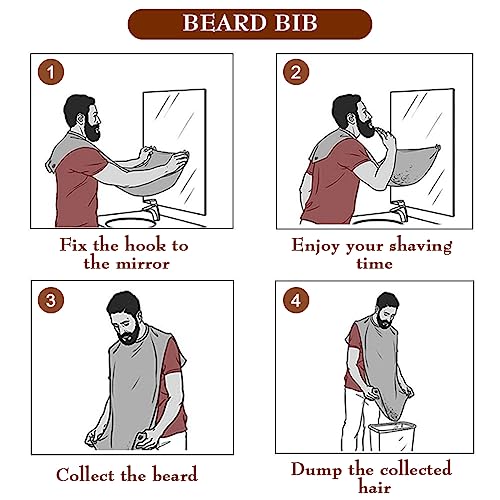 BEARD BIB

1

Fix the hook to the mirror

2

Enjoy your shaving time

3

Collect the beard

4

Dump the collected hair