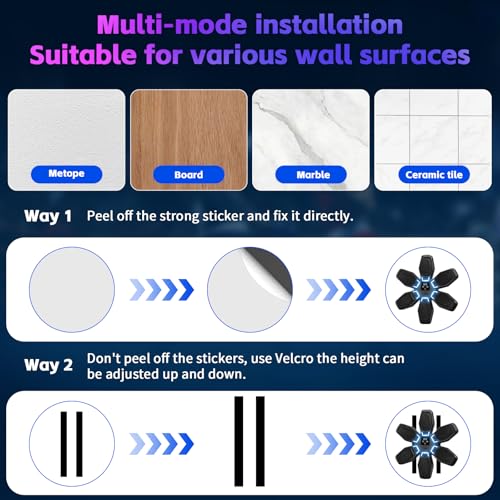 Multi-mode installation
Suitable for various wall surfaces

Metope

Board

Marble

Ceramic tile

Way 1 Peel off the strong sticker and fix it directly.

Way 2 Don't peel off the stickers, use Velcro the height can be adjusted up and down.