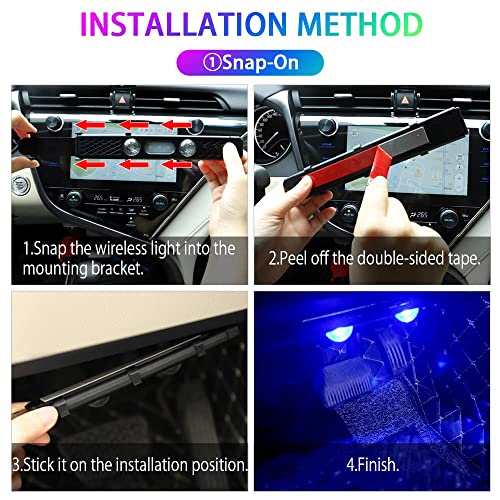 INSTALLATION METHOD

①Snap-On

1.Snap the wireless light into the mounting bracket.

2.Peel off the double-sided tape.

3.Stick it on the installation position.

4.Finish.