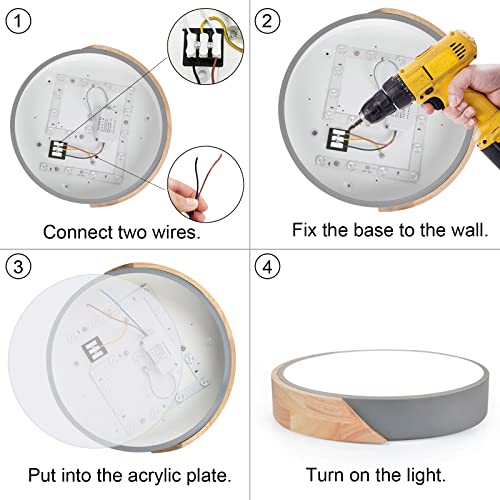 1

Connect two wires.

2

Fix the base to the wall.

3

Put into the acrylic plate.

4

Turn on the light.