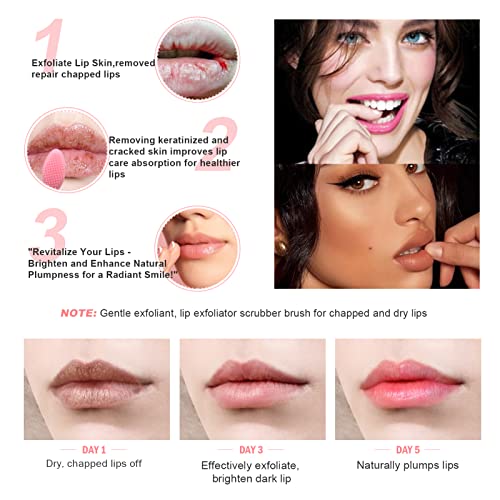 1

Exfoliate Lip Skin,removed repair chapped lips

2

Removing keratinized and cracked skin improves lip care absorption for healthier lips

3

"Revitalize Your Lips - Brighten and Enhance Natural Plumpness for a Radiant Smile!"

NOTE: Gentle exfoliant, lip exfoliator scrubber brush for chapped and dry lips

DAY 1
Dry, chapped lips off

DAY 3
Effectively exfoliate, brighten dark lip

DAY 5
Naturally plumps lips