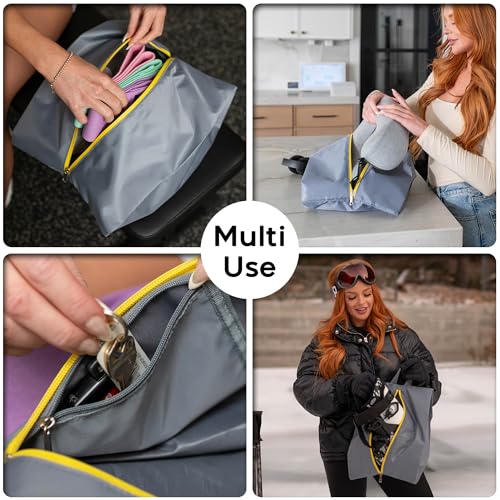 Multi Use